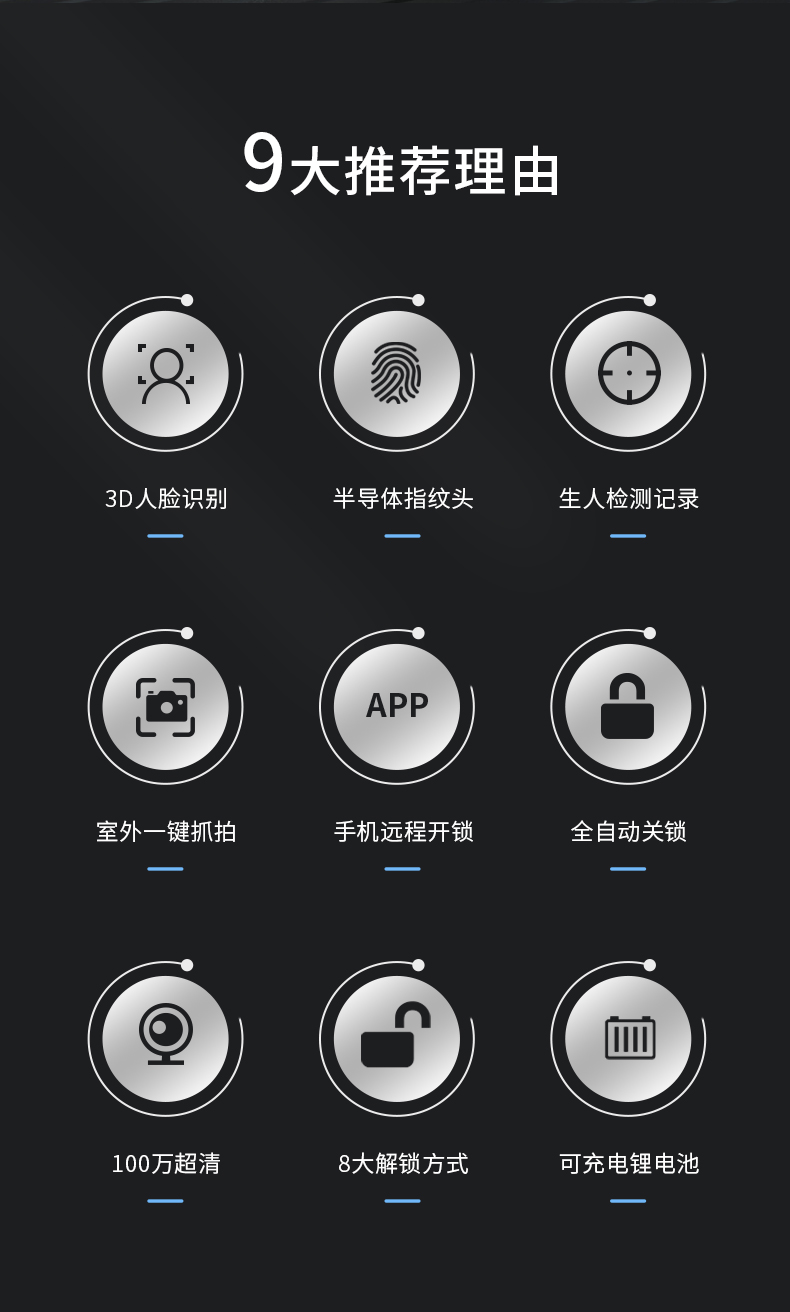 9大推荐理由

3D人脸识别

半导体指纹头

生人检测记录

APP

室外一键抓拍

手机远程开锁

全自动关锁

100万超清

8大解锁方式

可充电锂电池